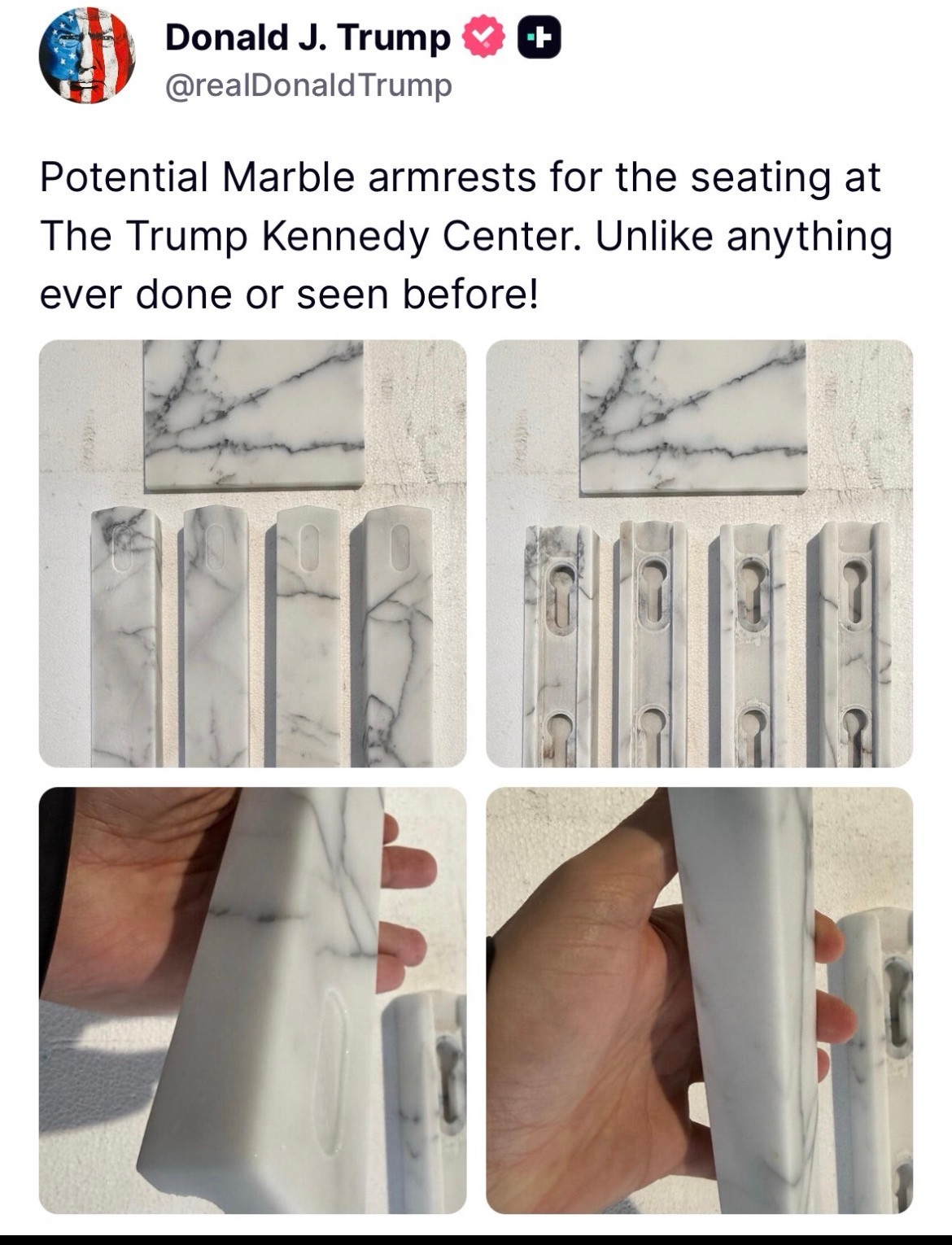 Donald J. Trump
@realDonaldTrump

Potential Marble armrests for the seating at The Trump Kennedy Center. Unlike anything ever done or seen before!