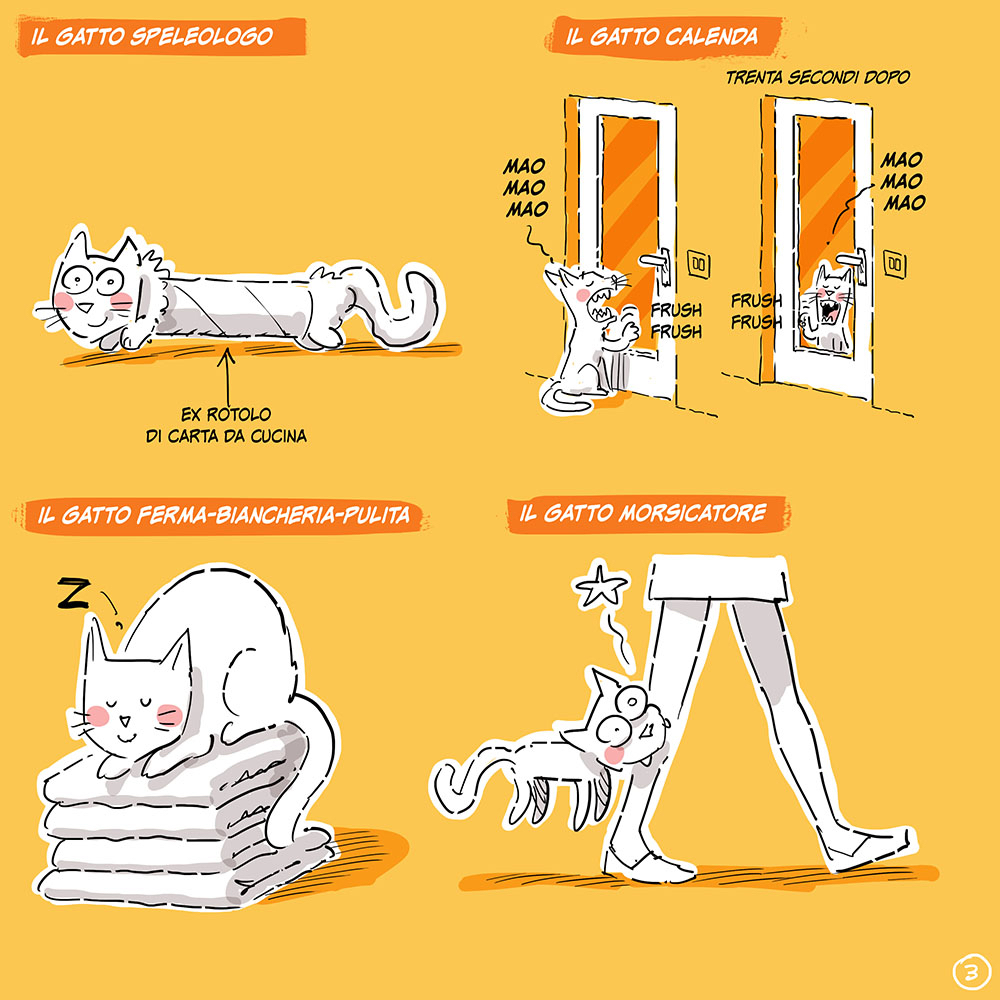 IL GATTO SPELEOLOGO

EX ROTOLO DI CARTA DA CUCINA

IL GATTO CALENDA

TRENTA SECONDI DOPO

MAO MAO MAO

FRUSH FRUSH

MAO MAO MAO

FRUSH FRUSH

IL GATTO FERMA-BIANCHERIA-PULITA

Z

IL GATTO MORSICATORE

3